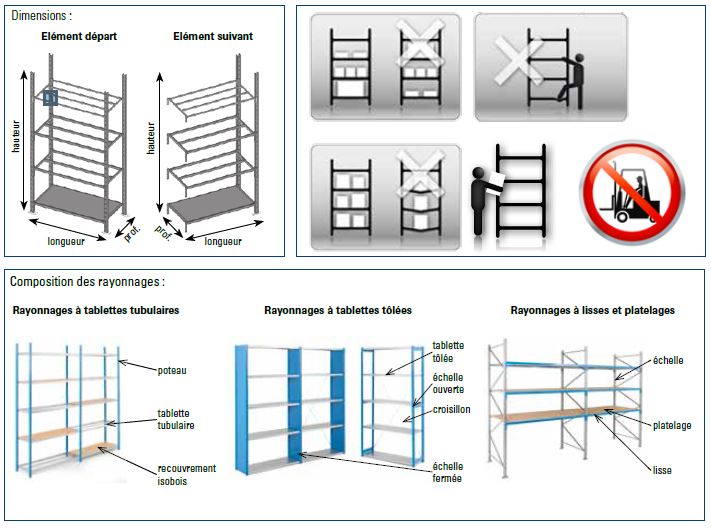 Dimensions :

Elément départ

hauteur

longueur

prof.

Elément suivant

hauteur

prof.

longueur

Composition des rayonnages :

Rayonnages à tablettes tubulaires

poteau

tablette tubulaire

recouvrement isobois

Rayonnages à tablettes tôlées

tablette tôlée

échelle ouverte

croisillon

échelle fermée

Rayonnages à lisses et platelages

échelle

platelage

lisse